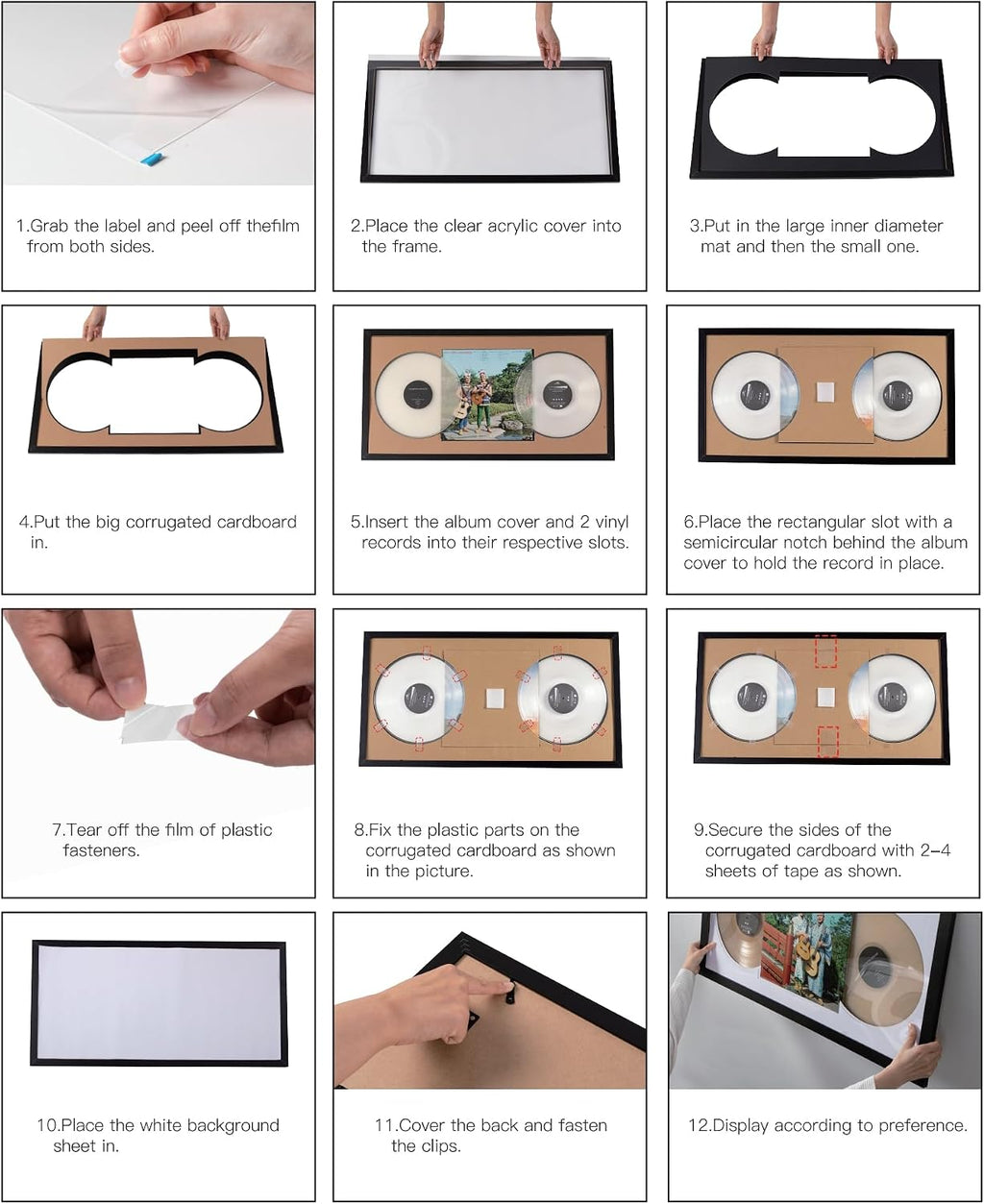 1.Grab the label and peel off thefilm from both sides.

2.Place the clear acrylic cover into the frame.

3.Put in the large inner diameter mat and then the small one.

4.Put the big corrugated cardboard in.

5.Insert the album cover and 2 vinyl records into their respective slots.

6.Place the rectangular slot with a semicircular notch behind the album cover to hold the record in place.

7.Tear off the film of plastic fasteners.

8.Fix the plastic parts on the corrugated cardboard as shown in the picture.

9.Secure the sides of the corrugated cardboard with 2-4 sheets of tape as shown.

10.Place the white background sheet in.

11.Cover the back and fasten the clips.

12.Display according to preference.